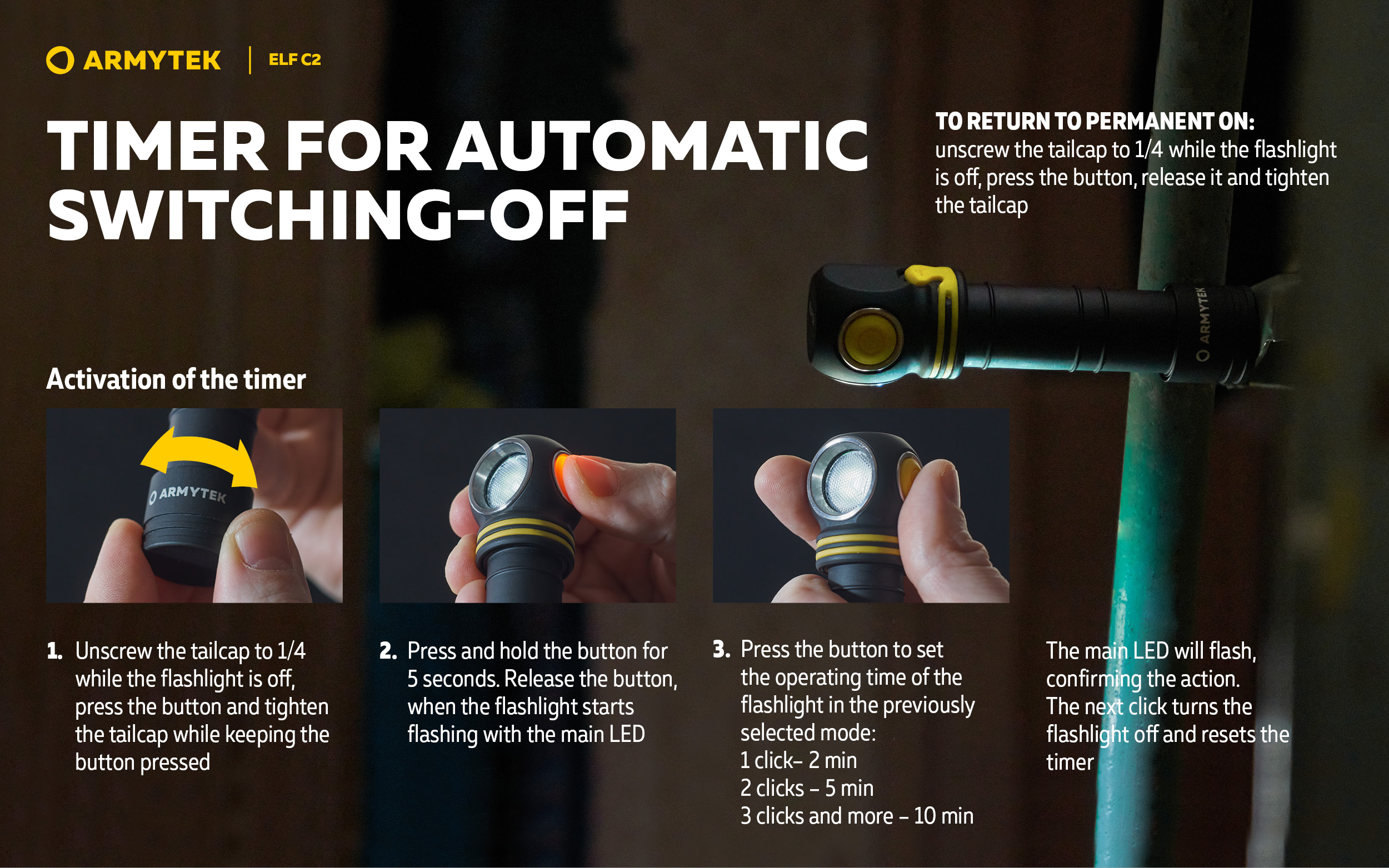 ARMYTEK | ELF C2

TIMER FOR AUTOMATIC SWITCHING-OFF

TO RETURN TO PERMANENT ON:
unscrew the tailcap to 1/4 while the flashlight is off, press the button, release it and tighten the tailcap

ARMYTEK

Activation of the timer

ARMYTEK

1. Unscrew the tailcap to 1/4 while the flashlight is off, press the button and tighten the tailcap while keeping the button pressed

2. Press and hold the button for 5 seconds. Release the button, when the flashlight starts flashing with the main LED

3. Press the button to set the operating time of the flashlight in the previously selected mode:
1 click– 2 min
2 clicks – 5 min
3 clicks and more – 10 min

The main LED will flash, confirming the action.
The next click turns the flashlight off and resets the timer